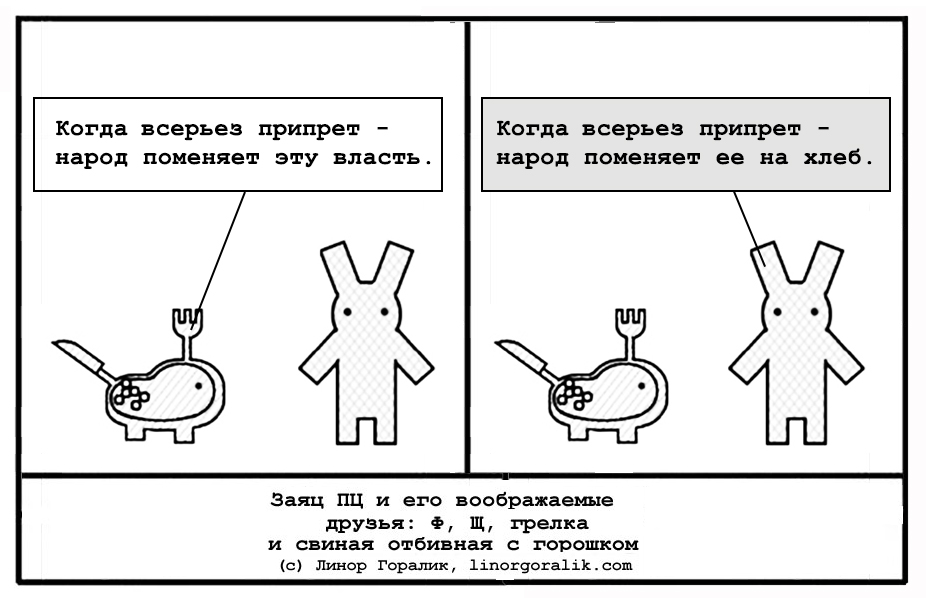 Когда всерьез припрет - народ поменяет эту власть.

Когда всерьез припрет - народ поменяет ее на хлеб.

Заяц ПЦ и его воображаемые друзья: Ф, Щ, грелка и свиная отбивная с горошком
(с) Линор Горалик, linorgoralik.com